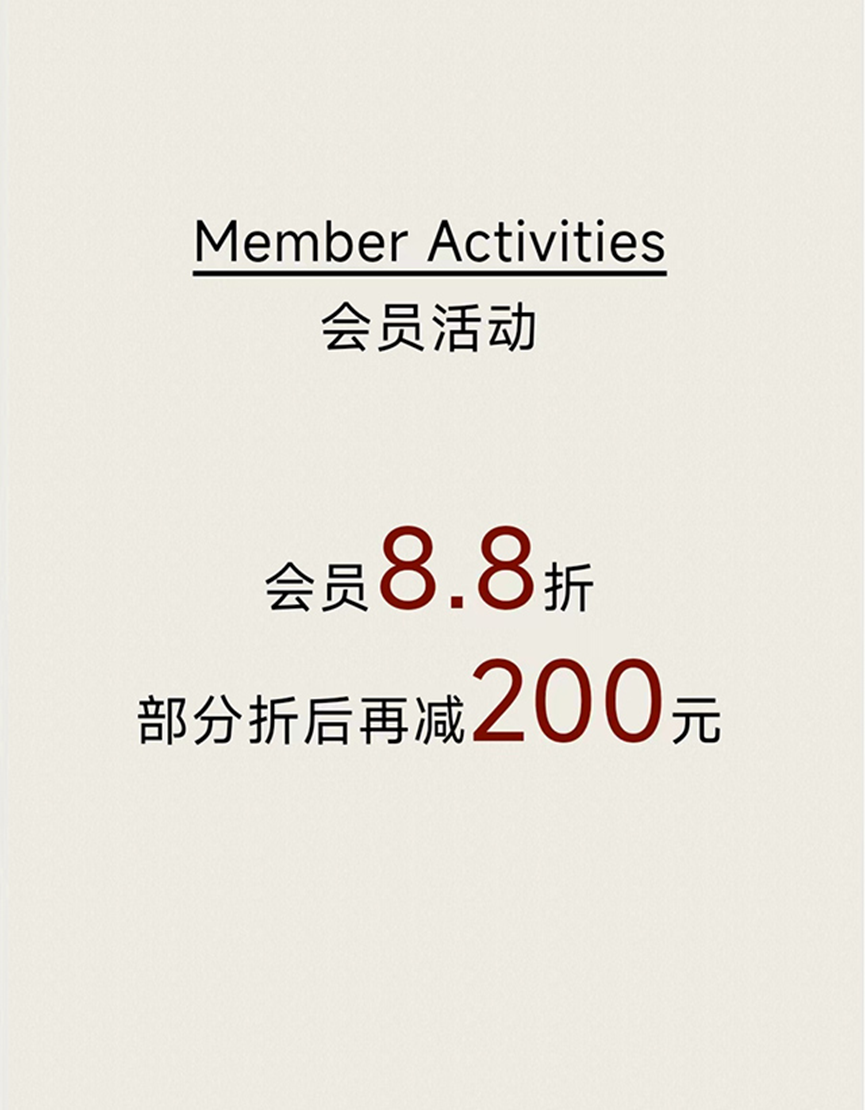 Member Activities
会员活动

会员8.8折
部分折后再减200元